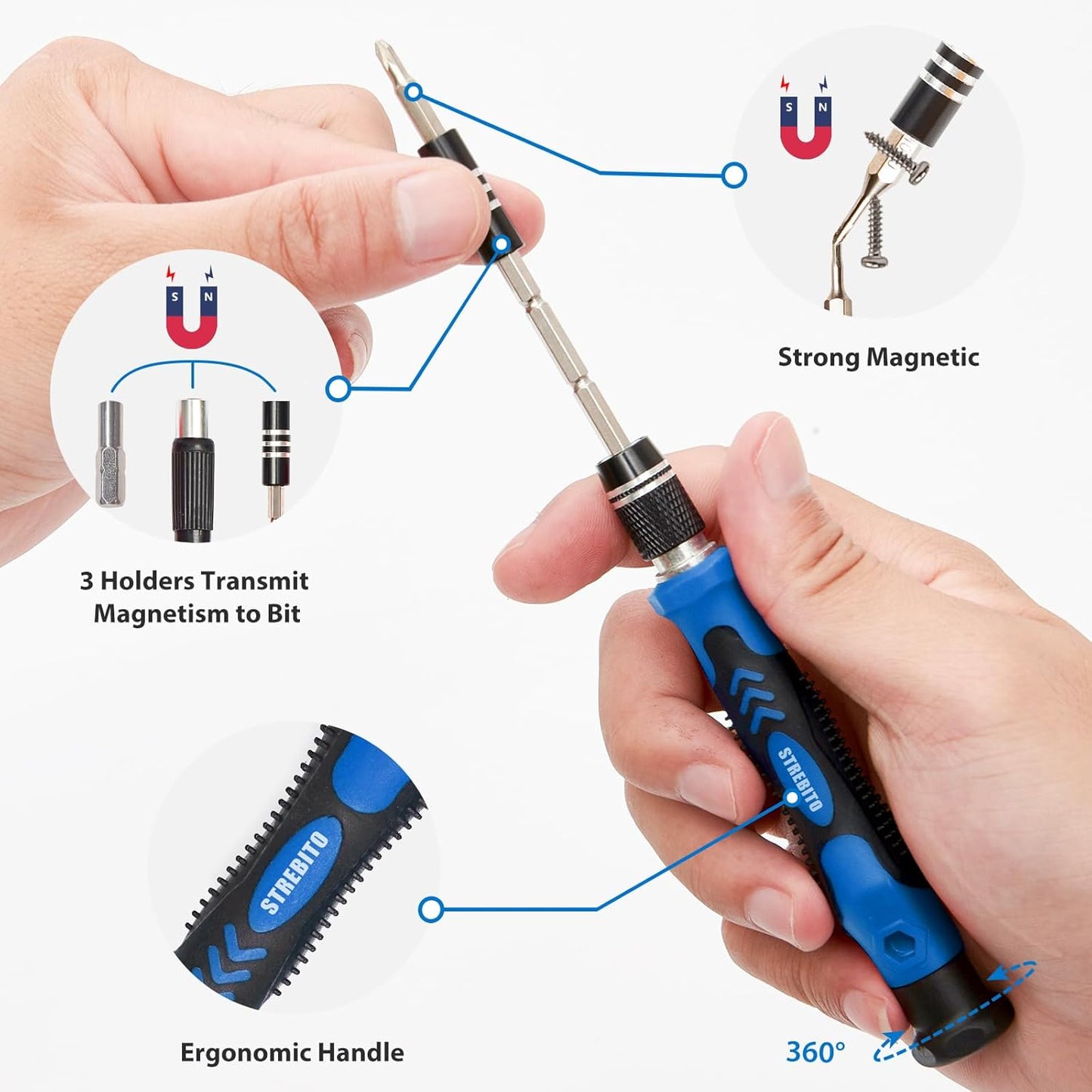 S N

Strong Magnetic

S N

3 Holders Transmit Magnetism to Bit

STREBITO

STREBITO

Ergonomic Handle

360°