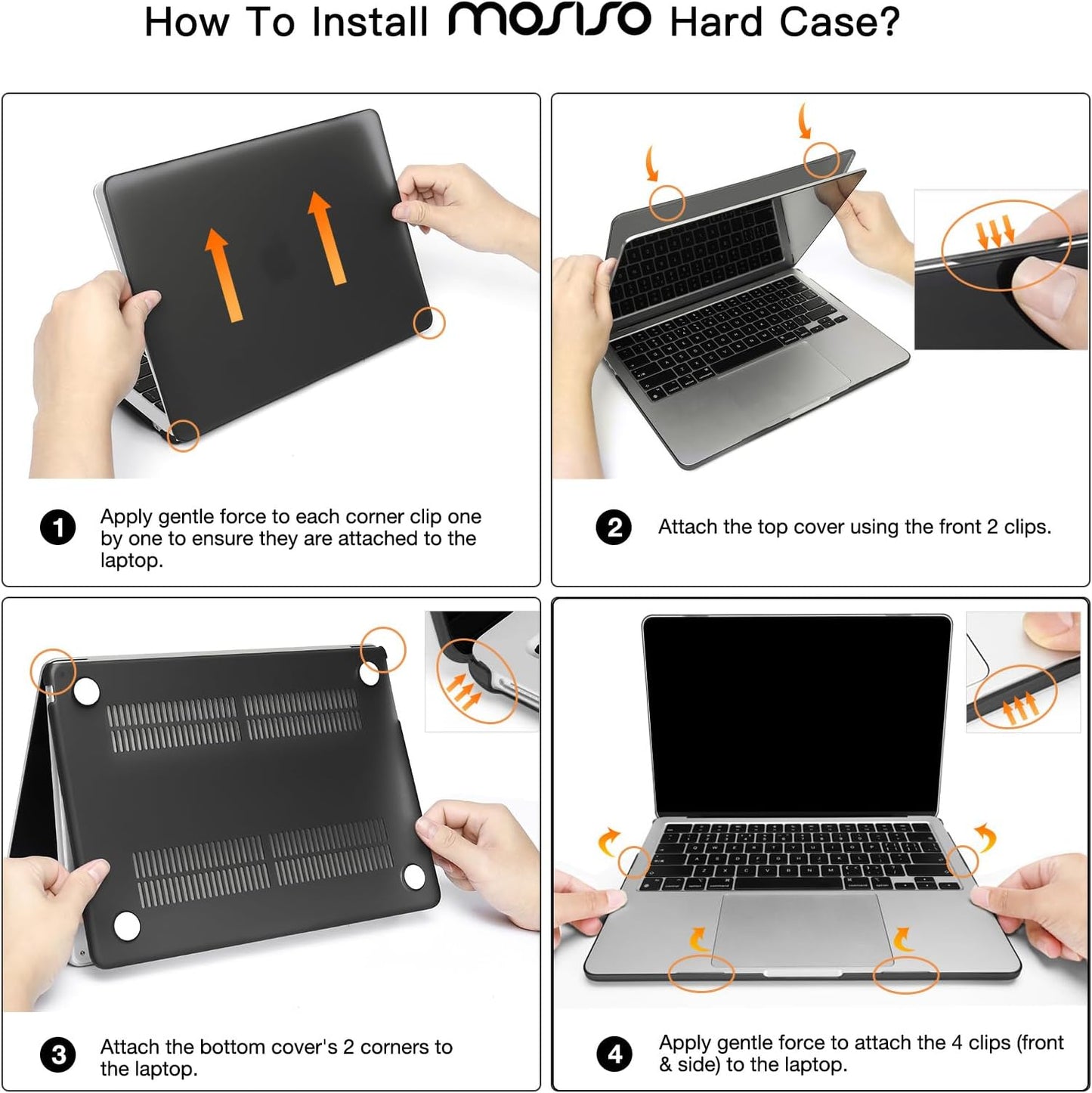 How To Install MOSISO Hard Case?

1 Apply gentle force to each corner clip one by one to ensure they are attached to the laptop.

2 Attach the top cover using the front 2 clips.

3 Attach the bottom cover's 2 corners to the laptop.

4 Apply gentle force to attach the 4 clips (front & side) to the laptop.